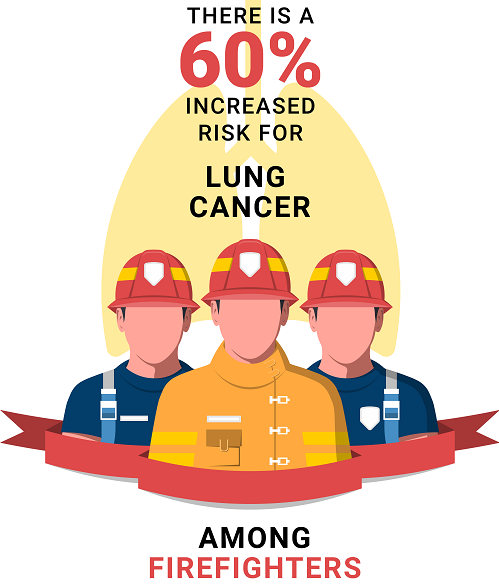 THERE IS A
60%
INCREASED RISK FOR

LUNG CANCER

AMONG
FIREFIGHTERS